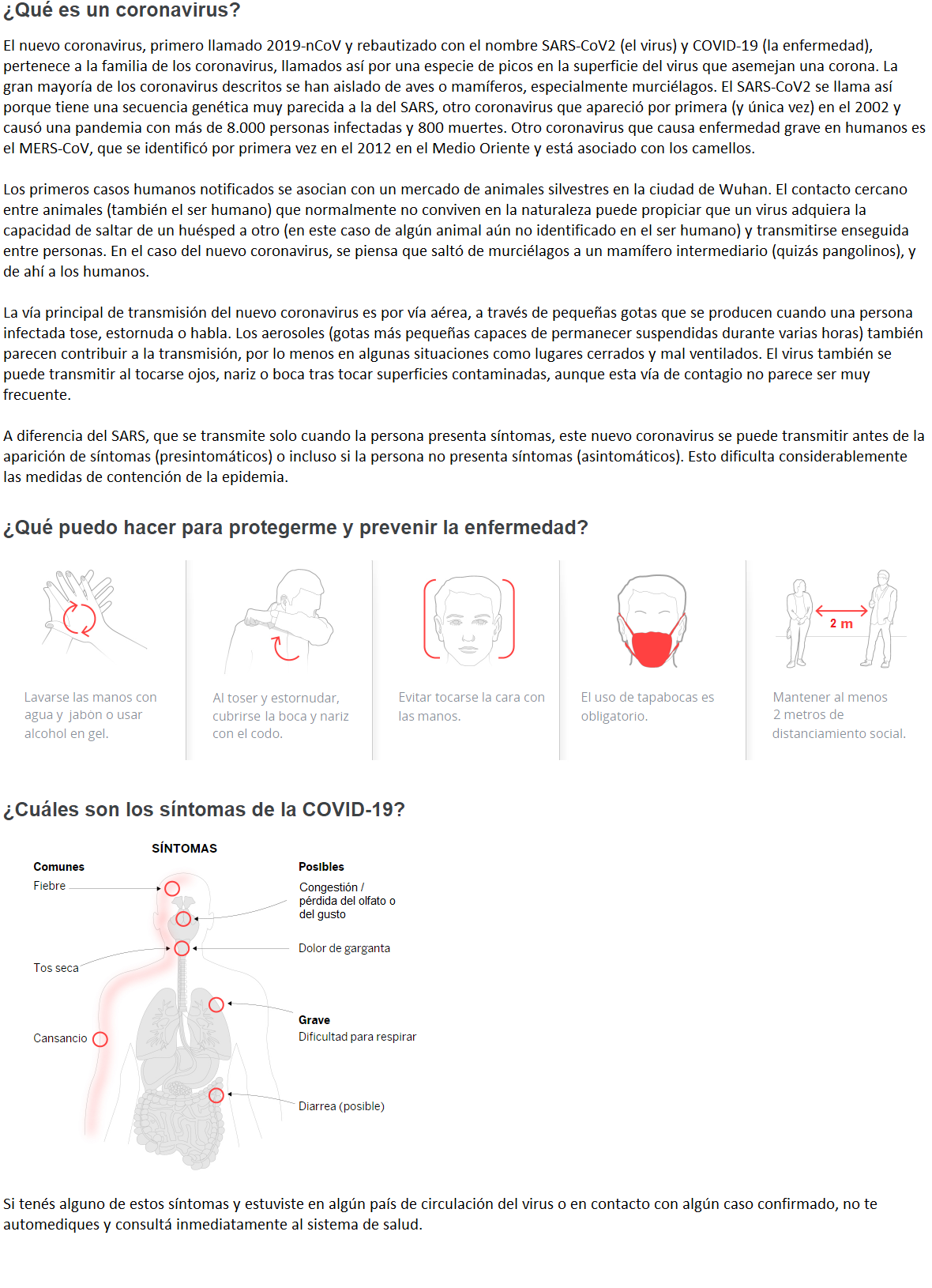 ¿Qué es un coronavirus?

El nuevo coronavirus, primero llamado 2019-nCoV y rebautizado con el nombre SARS-CoV2 (el virus) y COVID-19 (la enfermedad), pertenece a la familia de los coronavirus, llamados así por una especie de picos en la superficie del virus que asemejan una corona. La gran mayoría de los coronavirus descritos se han aislado de aves o mamíferos, especialmente murciélagos. El SARS-CoV2 se llama así porque tiene una secuencia genética muy parecida a la del SARS, otro coronavirus que apareció por primera (y única vez) en el 2002 y causó una pandemia con más de 8.000 personas infectadas y 800 muertes. Otro coronavirus que causa enfermedad grave en humanos es el MERS-CoV, que se identificó por primera vez en el 2012 en el Medio Oriente y está asociado con los camellos.

Los primeros casos humanos notificados se asocian con un mercado de animales silvestres en la ciudad de Wuhan. El contacto cercano entre animales (también el ser humano) que normalmente no conviven en la naturaleza puede propiciar que un virus adquiera la capacidad de saltar de un huésped a otro (en este caso de algún animal aún no identificado en el ser humano) y transmitirse enseguida entre personas. En el caso del nuevo coronavirus, se piensa que saltó de murciélagos a un mamífero intermediario (quizás pangolinos), y de ahí a los humanos.

La vía principal de transmisión del nuevo coronavirus es por vía aérea, a través de pequeñas gotas que se producen cuando una persona infectada tose, estornuda o habla. Los aerosoles (gotas más pequeñas capaces de permanecer suspendidas durante varias horas) también parecen contribuir a la transmisión, por lo menos en algunas situaciones como lugares cerrados y mal ventilados. El virus también se puede transmitir al tocarse ojos, nariz o boca tras tocar superficies contaminadas, aunque esta vía de contagio no parece ser muy frecuente.

A diferencia del SARS, que se transmite solo cuando la persona presenta síntomas, este nuevo coronavirus se puede transmitir antes de la aparición de síntomas (presintomáticos) o incluso si la persona no presenta síntomas (asintomáticos). Esto dificulta considerablemente las medidas de contención de la epidemia.

¿Qué puedo hacer para protegerme y prevenir la enfermedad?

Lavarse las manos con agua y jabón o usar alcohol en gel.

Al toser y estornudar, cubrirse la boca y nariz con el codo.

Evitar tocarse la cara con las manos.

El uso de tapabocas es obligatorio.

2 m

Mantener al menos 2 metros de distanciamiento social.

¿Cuáles son los síntomas de la COVID-19?

SÍNTOMAS

Comunes
Fiebre
Tos seca
Cansancio

Posibles
Congestión / pérdida del olfato o del gusto
Dolor de garganta

Grave
Dificultad para respirar

Diarrea (posible)

Si tenés alguno de estos síntomas y estuviste en algún país de circulación del virus o en contacto con algún caso confirmado, no te automediques y consultá inmediatamente al sistema de salud.